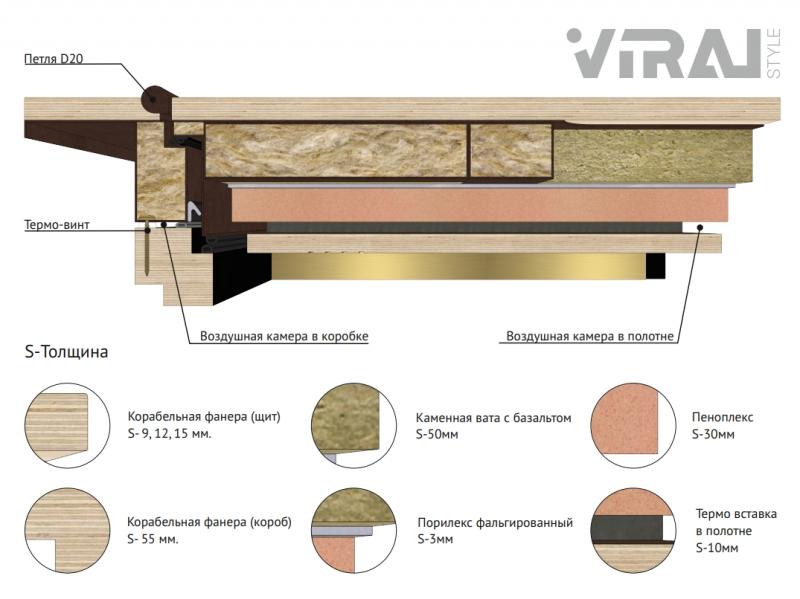 VITRAJ STYLE

Петля D20

Термо-винт

Воздушная камера в коробке

Воздушная камера в полотне

S-Толщина

Корабельная фанера (щит)
S- 9, 12, 15 мм.

Каменная вата с базальтом
S-50мм

Пеноплекс
S-30мм

Корабельная фанера (короб)
S- 55 мм.

Порилекс фальгированный
S-3мм

Термо вставка
в полотне
S-10мм